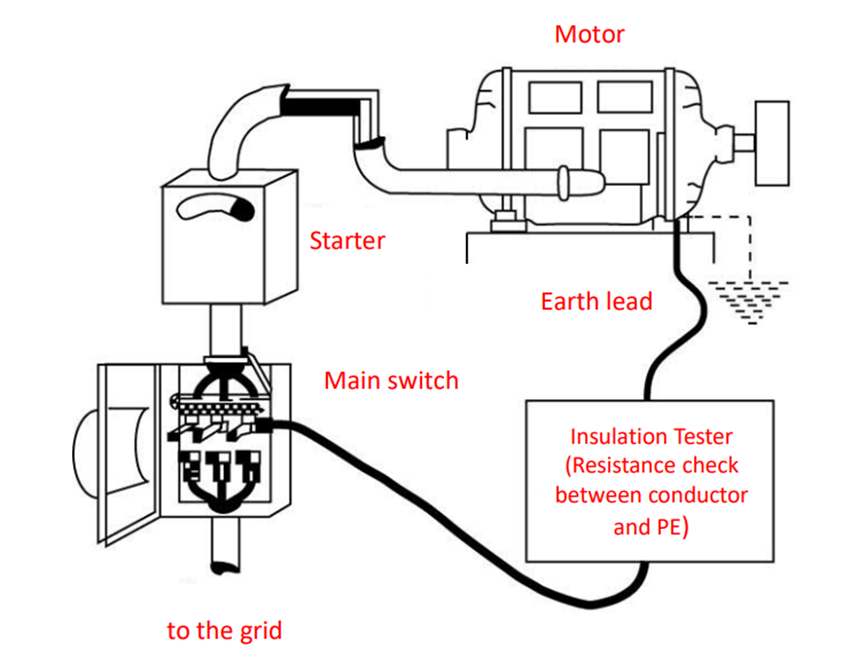 Motor

Starter

Earth lead

Main switch

Insulation Tester (Resistance check between conductor and PE)

to the grid