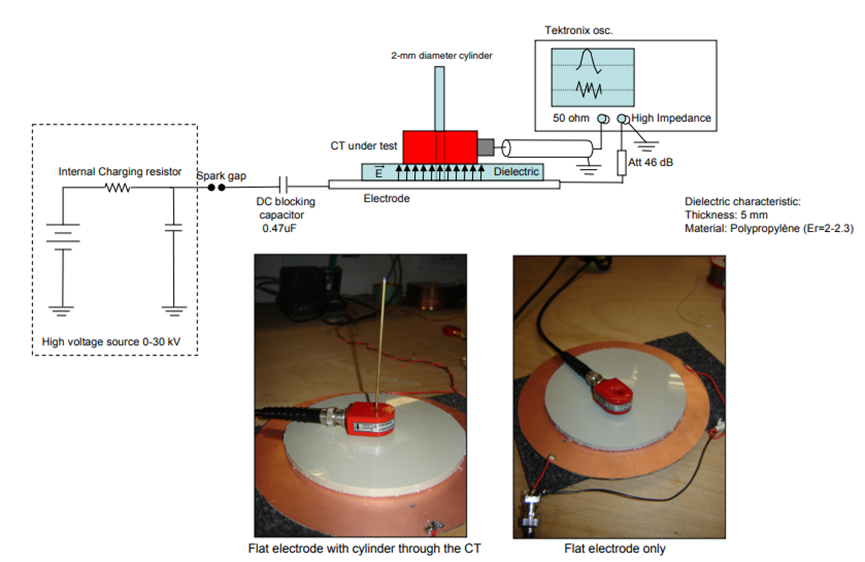 Tektronix osc.

2-mm diameter cylinder

50 ohm

High Impedance

CT under test

Att 46 dB

Internal Charging resistor

Spark gap

$\vec{E}$

Dielectric

DC blocking capacitor 0.47uF

Electrode

Dielectric characteristic:
Thickness: 5 mm
Material: Polypropylène (Er=2-2.3)

High voltage source 0-30 kV

Flat electrode with cylinder through the CT

Flat electrode only